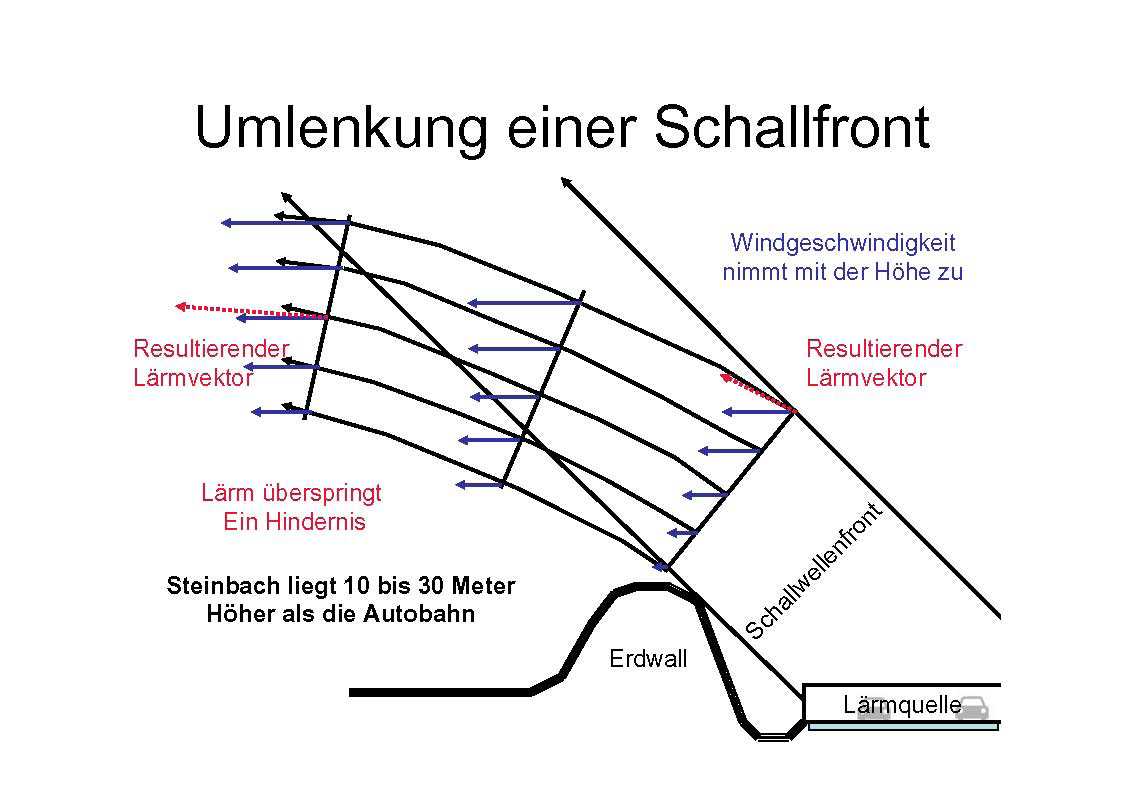 Umlenkung einer Schallfront

Windgeschwindigkeit nimmt mit der Höhe zu

Resultierender Lärmvektor

Resultierender Lärmvektor

Lärm überspringt Ein Hindernis

Steinbach liegt 10 bis 30 Meter Höher als die Autobahn

Schallwellenfront

Erdwall

Lärmquelle